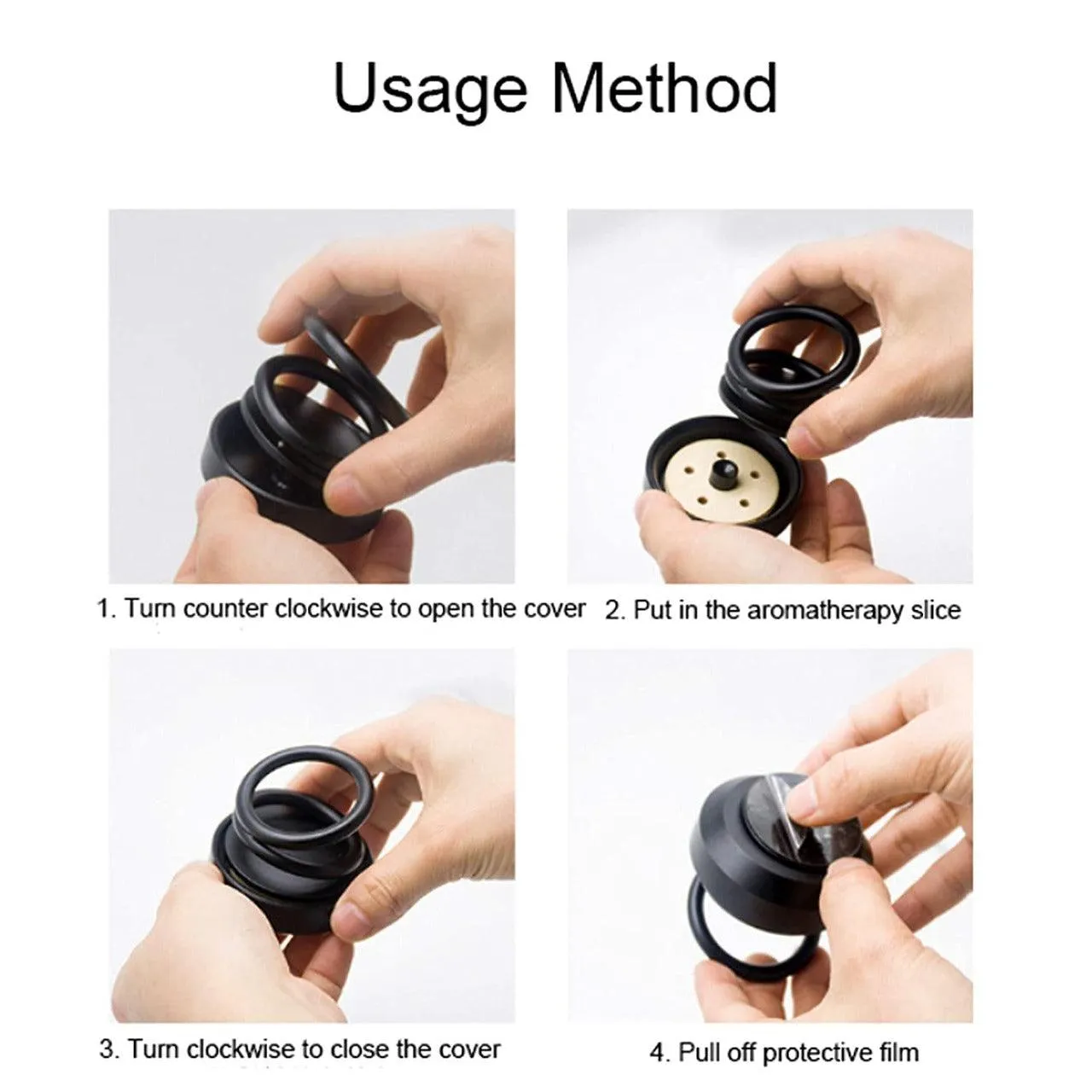 Usage Method

1. Turn counter clockwise to open the cover

2. Put in the aromatherapy slice

3. Turn clockwise to close the cover

4. Pull off protective film